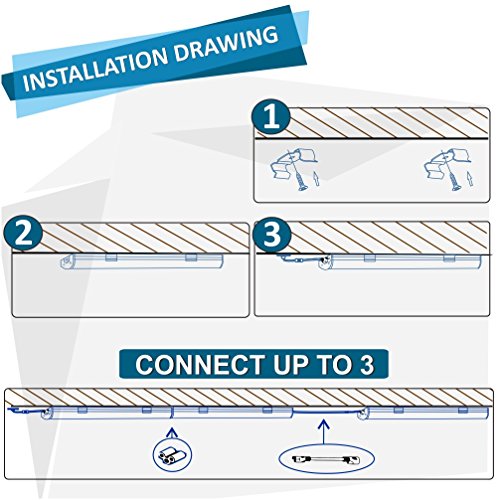 INSTALLATION DRAWING

1

2

3

CONNECT UP TO 3