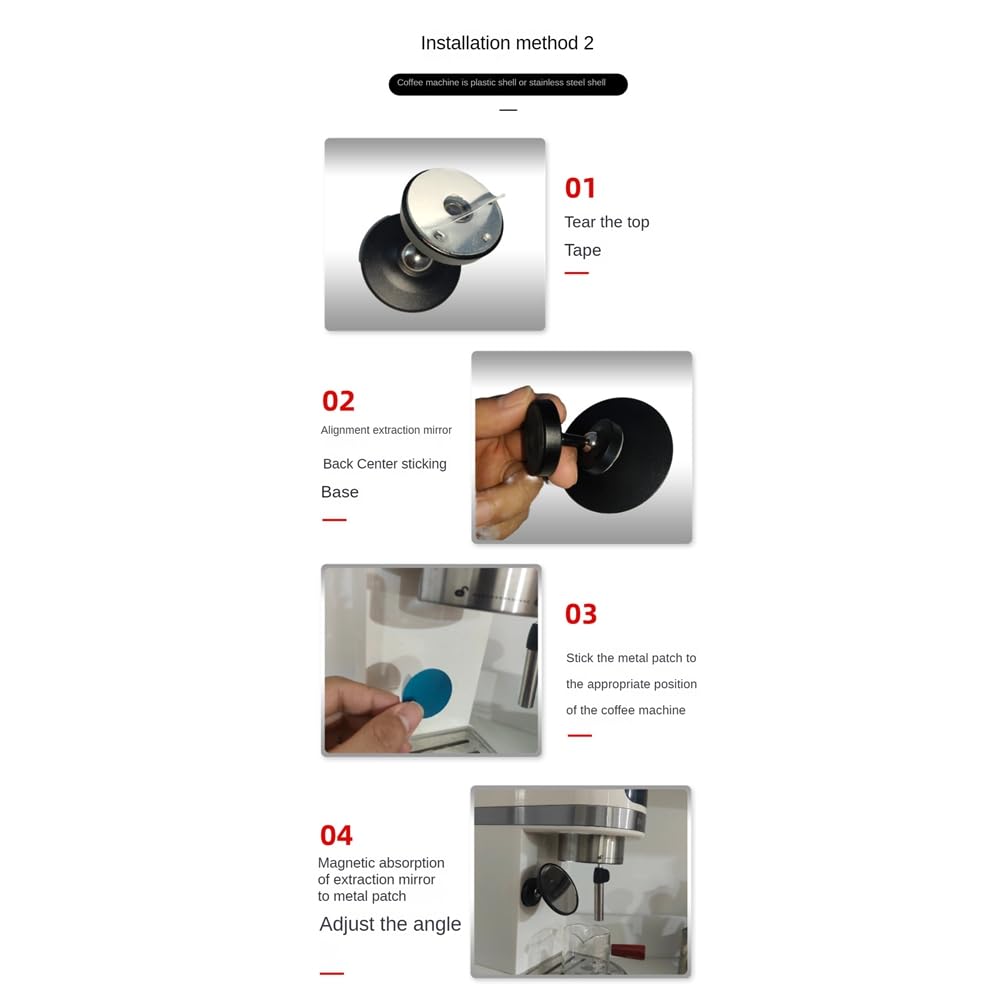 Installation method 2

Coffee machine is plastic shell or stainless steel shell

01

Tear the top

Tape

02

Alignment extraction mirror

Back Center sticking

Base

03

Stick the metal patch to the appropriate position of the coffee machine

04

Magnetic absorption of extraction mirror to metal patch

Adjust the angle