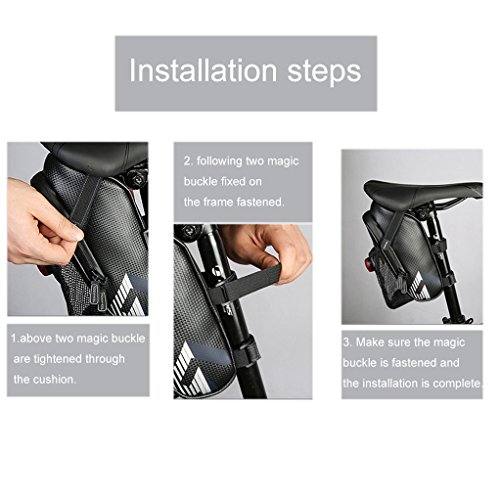 Installation steps

1.above two magic buckle are tightened through the cushion.

2. following two magic buckle fixed on the frame fastened.

3. Make sure the magic buckle is fastened and the installation is complete.