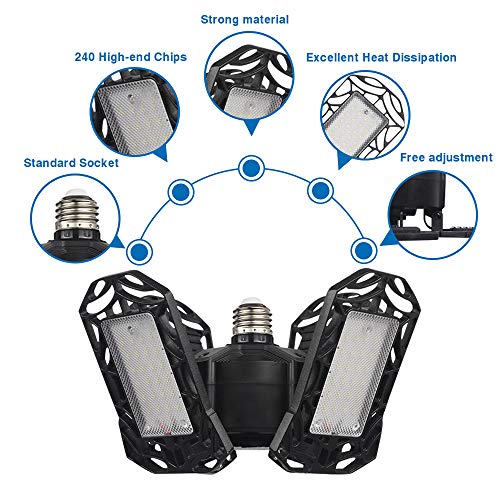 Strong material

240 High-end Chips

Excellent Heat Dissipation

Standard Socket

Free adjustment