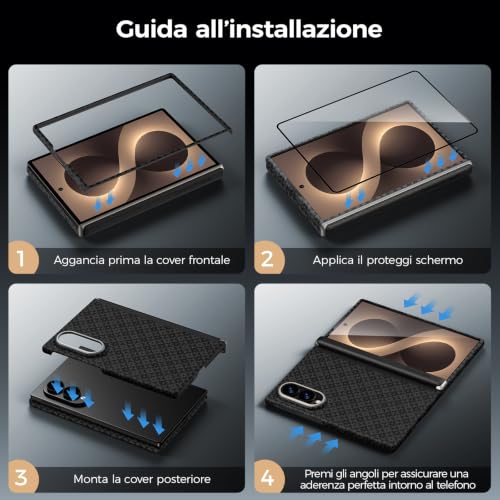 Guida all'installazione

1

Aggancia prima la cover frontale

2

Applica il proteggi schermo

3

Monta la cover posteriore

4

Premi gli angoli per assicurare una aderenza perfetta intorno al telefono