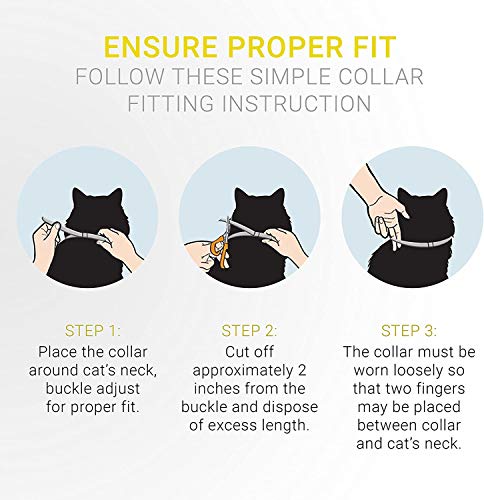 ENSURE PROPER FIT
FOLLOW THESE SIMPLE COLLAR FITTING INSTRUCTION

STEP 1:
Place the collar around cat's neck, buckle adjust for proper fit.

STEP 2:
Cut off approximately 2 inches from the buckle and dispose of excess length.

STEP 3:
The collar must be worn loosely so that two fingers may be placed between collar and cat's neck.