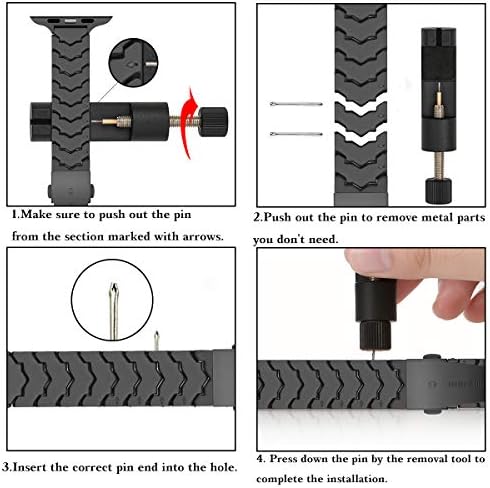 1.Make sure to push out the pin from the section marked with arrows.

2.Push out the pin to remove metal parts you don't need.

3.Insert the correct pin end into the hole.

4. Press down the pin by the removal tool to complete the installation.