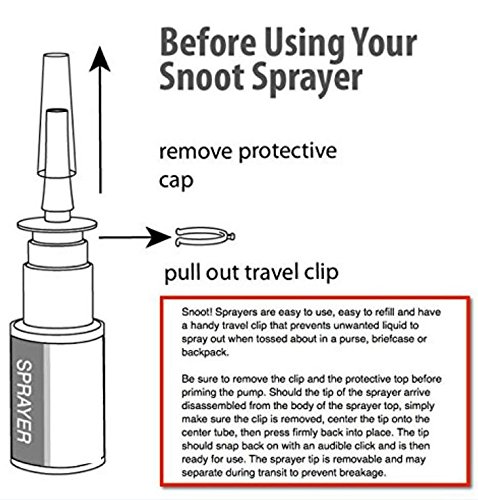 Before Using Your Snoot Sprayer

remove protective cap

pull out travel clip

SPRAYER

Snoot! Sprayers are easy to use, easy to refill and have a handy travel clip that prevents unwanted liquid to spray out when tossed about in a purse, briefcase or backpack.

Be sure to remove the clip and the protective top before priming the pump. Should the tip of the sprayer arrive disassembled from the body of the sprayer top, simply make sure the clip is removed, center the tip onto the center tube, then press firmly back into place. The tip should snap back on with an audible click and is then ready for use. The sprayer tip is removable and may separate during transit to prevent breakage.