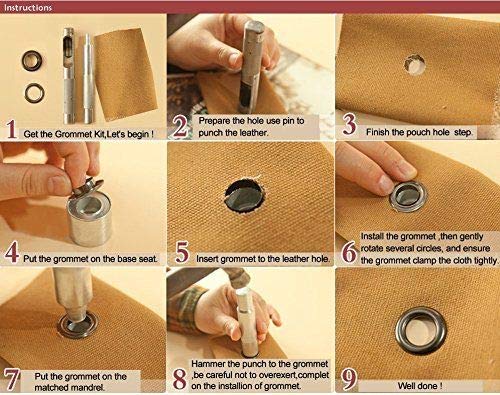 Instructions

1 Get the Grommet Kit,Let's begin !

2 Prepare the hole use pin to punch the leather.

3 Finish the pouch hole step.

4 Put the grommet on the base seat.

5 Insert grommet to the leather hole.

6 Install the grommet ,then gently rotate several circles, and ensure the grommet clamp the cloth tightly.

7 Put the grommet on the matched mandrel.

8 Hammer the punch to the grommet ,be careful not to overexert,complet on the installion of grommet.

9 Well done !