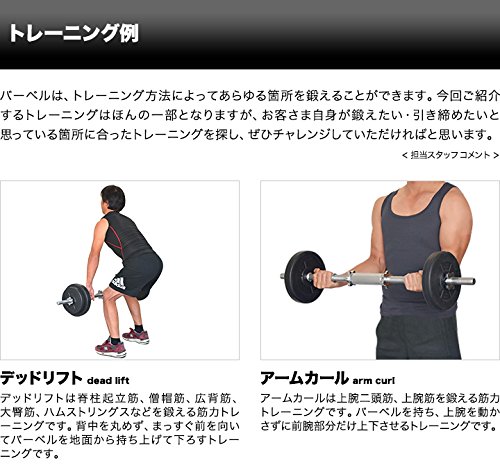 トレーニング例

バーベルは、トレーニング方法によってあらゆる箇所を鍛えることができます。今回ご紹介するトレーニングはほんの一部となりますが、お客さま自身が鍛えたい・引き締めたいと思っている箇所に合ったトレーニングを探し、ぜひチャレンジしていただければと思います。

< 担当スタッフコメント >

デッドリフト dead lift

デッドリフトは脊柱起立筋、僧帽筋、広背筋、大臀筋、ハムストリングスなどを鍛える筋力トレーニングです。背中を丸めず、まっすぐ前を向いてバーベルを地面から持ち上げて下ろすトレーニングです。

アームカール arm curl

アームカールは上腕二頭筋、上腕筋を鍛える筋力トレーニングです。バーベルを持ち、上腕を動かさずに前腕部分だけ上下させるトレーニングです。