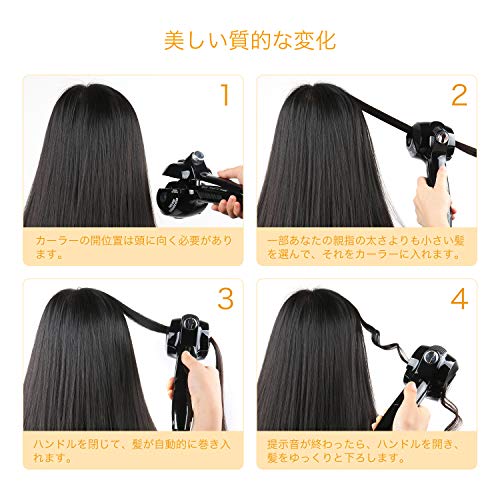 美しい質的な変化

1

カーラーの開位置は頭に向く必要があります。

2

一部あなたの親指の太さよりも小さい髪を選んで、それをカーラーに入れます。

3

ハンドルを閉じて、髪が自動的に巻き入れます。

4

提示音が終わったら、ハンドルを開き、髪をゆっくりと下ろします。