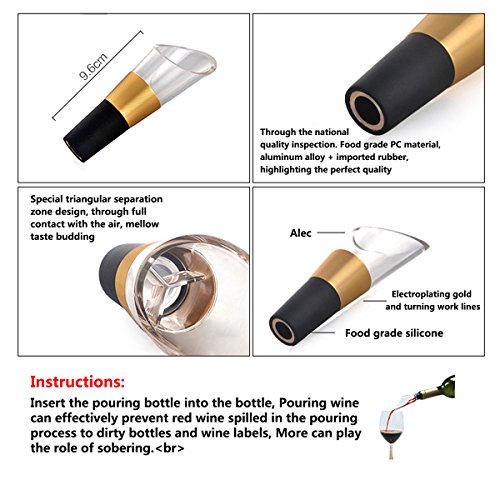 9.6cm

Through the national quality inspection. Food grade PC material, aluminum alloy + imported rubber, highlighting the perfect quality

Special triangular separation zone design, through full contact with the air, mellow taste budding

Alec

Electroplating gold and turning work lines

Food grade silicone

Instructions:

Insert the pouring bottle into the bottle, Pouring wine can effectively prevent red wine spilled in the pouring process to dirty bottles and wine labels, More can play the role of sobering.<br>