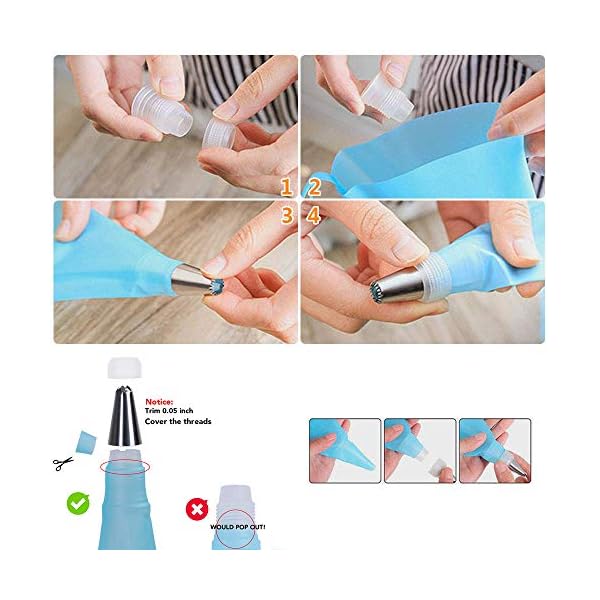 1 2
3 4

Notice:
Trim 0.05 inch
Cover the threads

WOULD POP OUT!