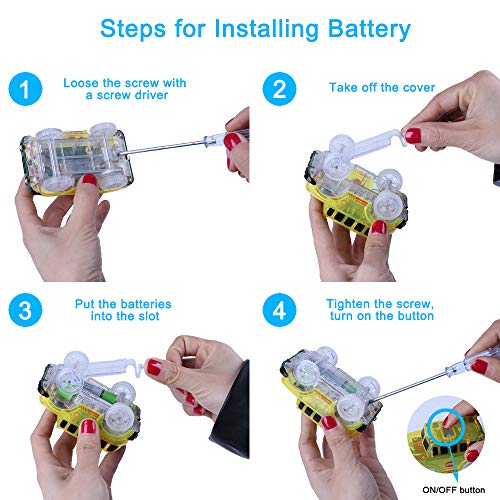 Steps for Installing Battery

1
Loose the screw with a screw driver

2
Take off the cover

3
Put the batteries into the slot

4
Tighten the screw, turn on the button

ON/OFF button