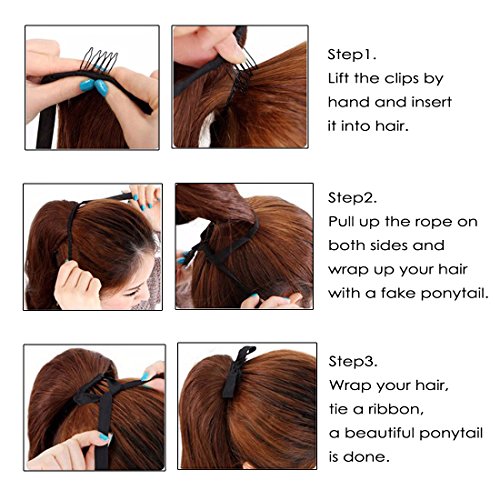 Step1.
Lift the clips by hand and insert it into hair.

Step2.
Pull up the rope on both sides and wrap up your hair with a fake ponytail.

Step3.
Wrap your hair, tie a ribbon, a beautiful ponytail is done.