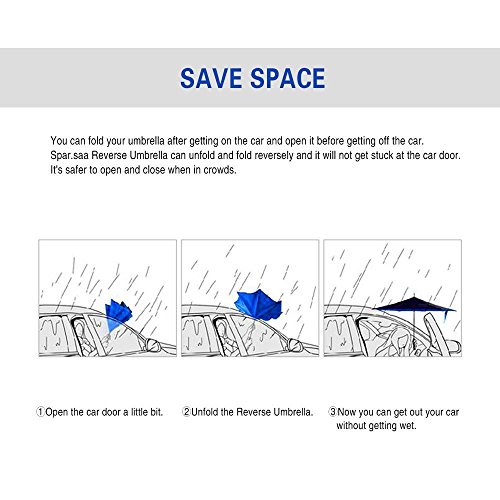 SAVE SPACE

You can fold your umbrella after getting on the car and open it before getting off the car. Spar.saa Reverse Umbrella can unfold and fold reversely and it will not get stuck at the car door. It's safer to open and close when in crowds.

①Open the car door a little bit.

②Unfold the Reverse Umbrella.

③Now you can get out your car without getting wet.