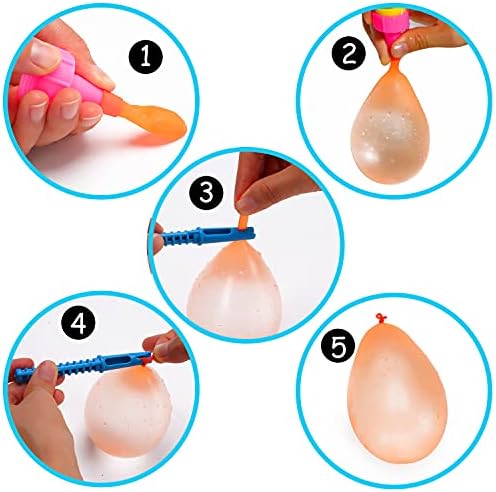 1

2

3

4

5