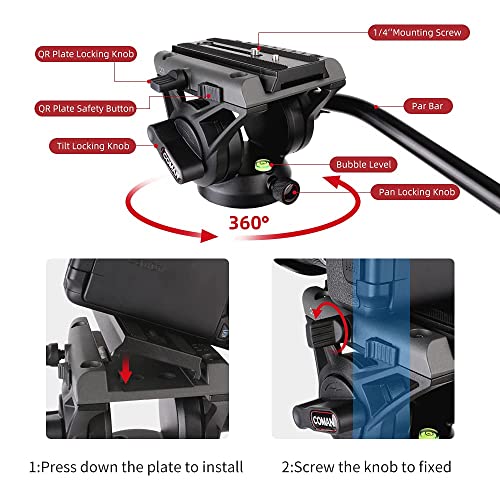 1/4''Mounting Screw

QR Plate Locking Knob

QR Plate Safety Button

Par Bar

Tilt Locking Knob

COMAN

Bubble Level

Pan Locking Knob

360°

COMAN

1:Press down the plate to install

2:Screw the knob to fixed