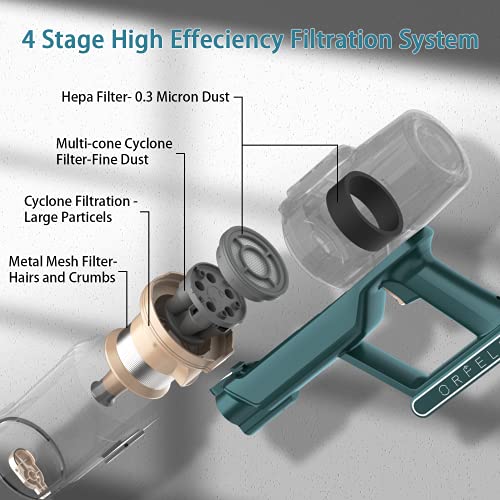 4 Stage High Effeciency Filtration System

Hepa Filter- 0.3 Micron Dust

Multi-cone Cyclone Filter-Fine Dust

Cyclone Filtration - Large Particels

Metal Mesh Filter- Hairs and Crumbs

ORFEL