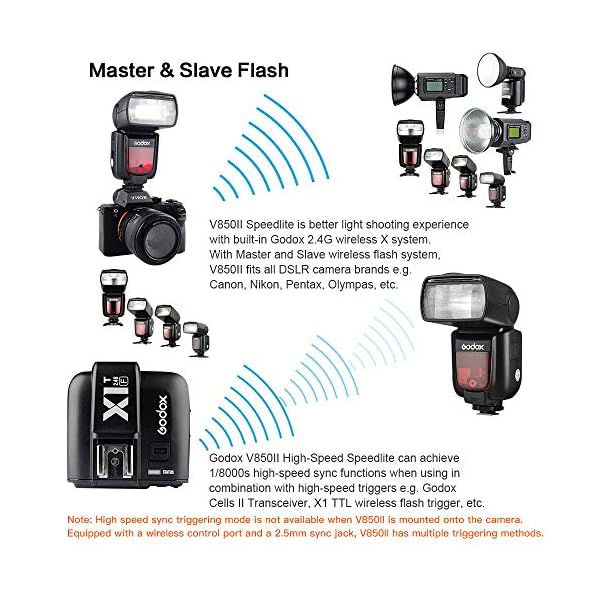 Master & Slave Flash

Godox

V850II Speedlite is better light shooting experience with built-in Godox 2.4G wireless X system. With Master and Slave wireless flash system, V850II fits all DSLR camera brands e.g. Canon, Nikon, Pentax, Olympas, etc.

Godox

X1 T 2.4G F

Godox

Godox V850II High-Speed Speedlite can achieve 1/8000s high-speed sync functions when using in combination with high-speed triggers e.g. Godox Cells II Transceiver, X1 TTL wireless flash trigger, etc.

Note: High speed sync triggering mode is not available when V850II is mounted onto the camera. Equipped with a wireless control port and a 2.5mm sync jack, V850II has multiple triggering methods.