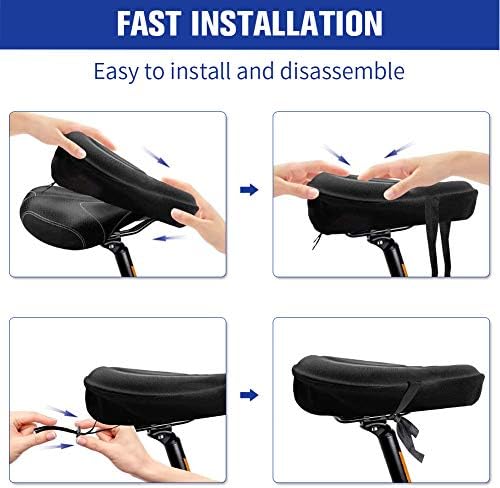 FAST INSTALLATION

Easy to install and disassemble