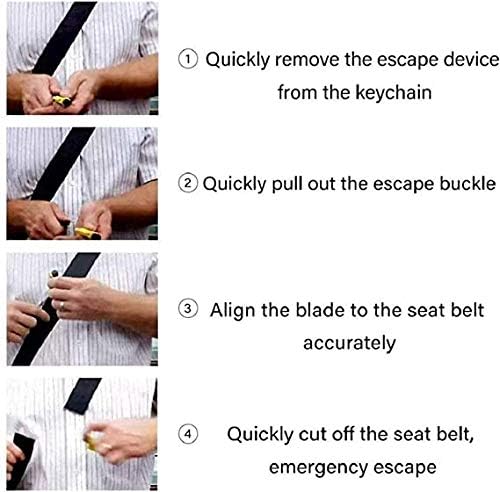 ① Quickly remove the escape device from the keychain

② Quickly pull out the escape buckle

③ Align the blade to the seat belt accurately

④ Quickly cut off the seat belt, emergency escape