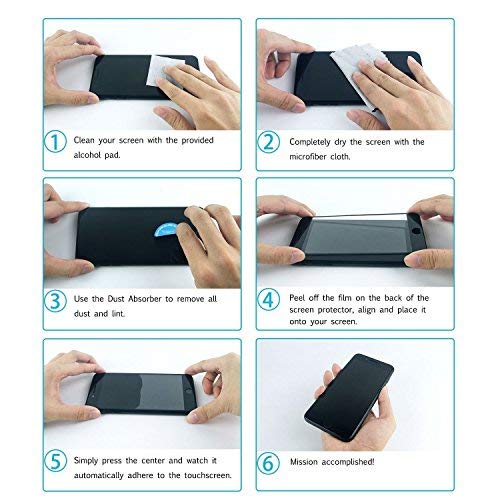 1 Clean your screen with the provided alcohol pad.

2 Completely dry the screen with the microfiber cloth.

3 Use the Dust Absorber to remove all dust and lint.

4 Peel off the film on the back of the screen protector, align and place it onto your screen.

5 Simply press the center and watch it automatically adhere to the touchscreen.

6 Mission accomplished!