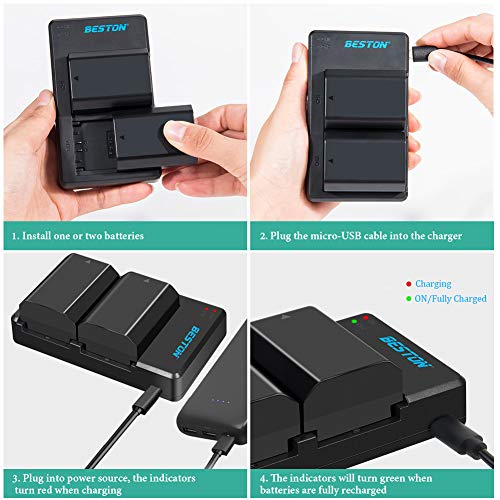 BESTON

1. Install one or two batteries

BESTON

2. Plug the micro-USB cable into the charger

BESTON

3. Plug into power source, the indicators turn red when charging

Charging
ON/Fully Charged

BESTON

4. The indicators will turn green when batteries are fully recharged