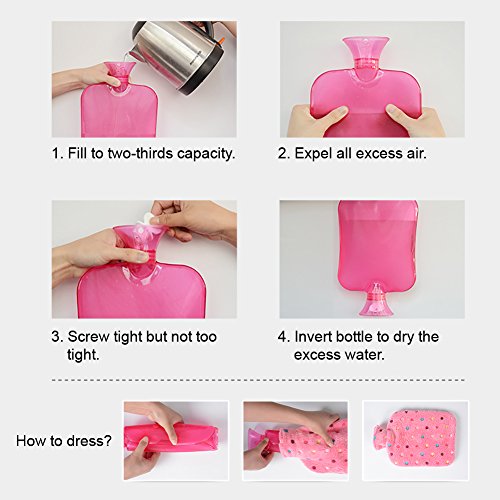 1. Fill to two-thirds capacity.

2. Expel all excess air.

3. Screw tight but not too tight.

4. Invert bottle to dry the excess water.

How to dress?