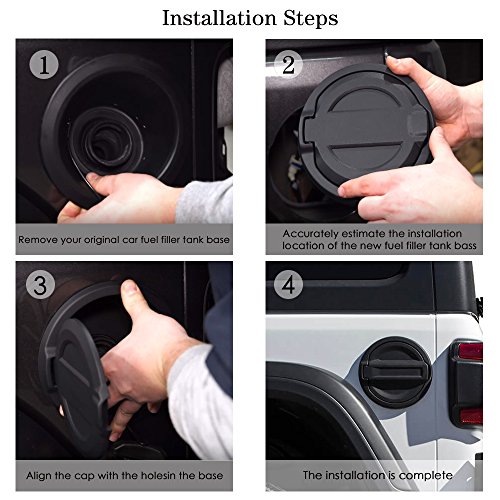 Installation Steps

1

Remove your original car fuel filler tank base

2

Accurately estimate the installation location of the new fuel filler tank bass

3

Align the cap with the holesin the base

4

The installation is complete