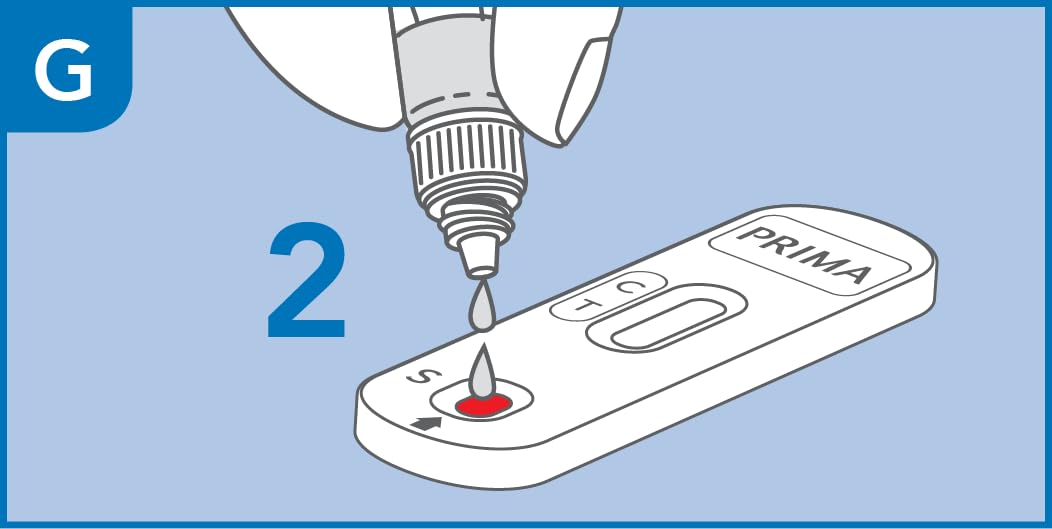 G

2

PRIMA

C
T

S