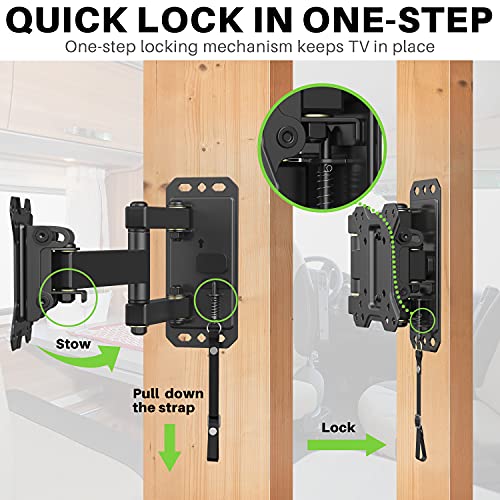 QUICK LOCK IN ONE-STEP
One-step locking mechanism keeps TV in place

Stow

Pull down the strap

Lock