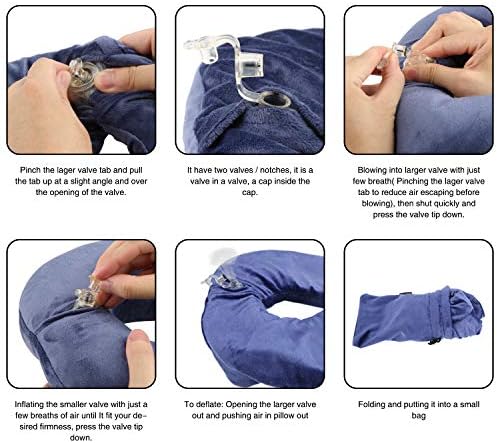 Pinch the lager valve tab and pull the tab up at a slight angle and over the opening of the valve.

It have two valves / notches, it is a valve in a valve, a cap inside the cap.

Blowing into larger valve with just few breath( Pinching the lager valve tab to reduce air escaping before blowing), then shut quickly and press the valve tip down.

Inflating the smaller valve with just a few breaths of air until It fit your desired firmness, press the valve tip down.

To deflate: Opening the larger valve out and pushing air in pillow out

Folding and putting it into a small bag