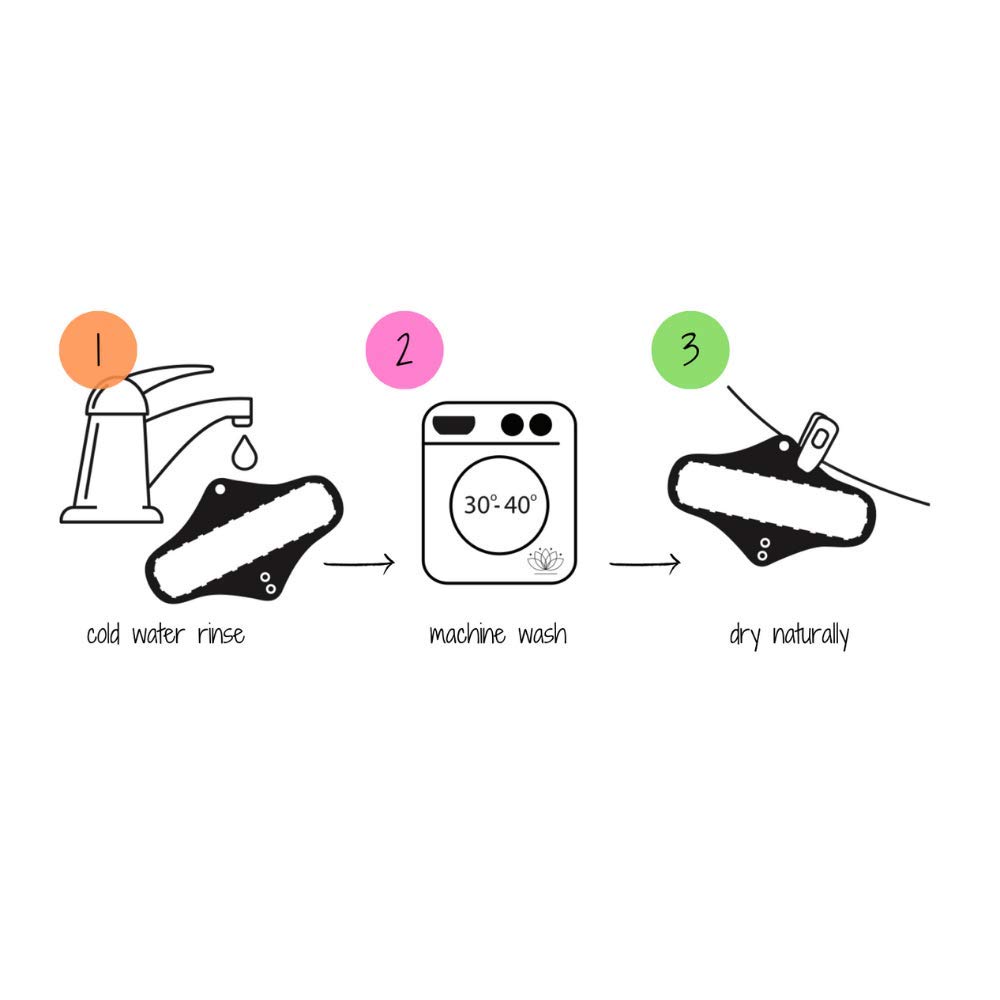 1

cold water rinse

2

30°-40°

machine wash

3

dry naturally