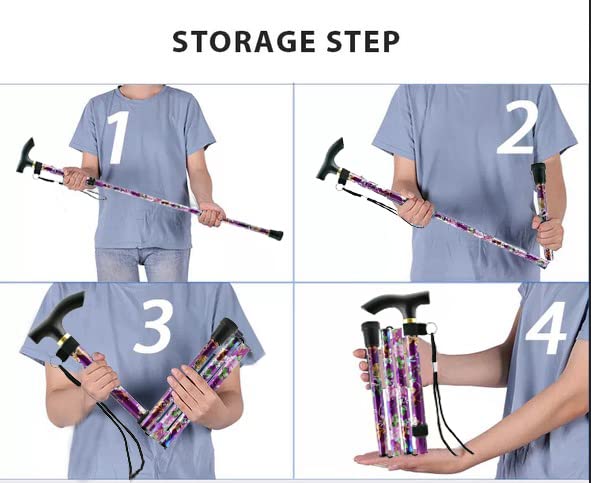 STORAGE STEP

1

2

3

4