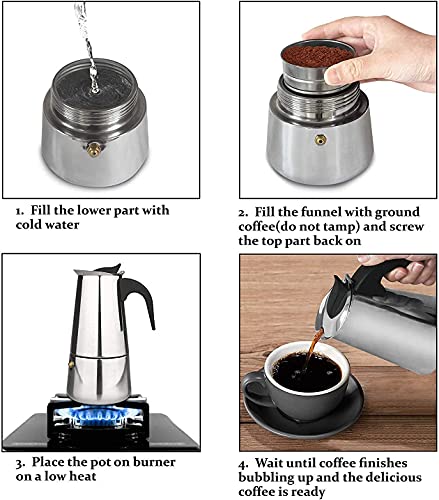 1. Fill the lower part with cold water

2. Fill the funnel with ground coffee(do not tamp) and screw the top part back on

3. Place the pot on burner on a low heat

4. Wait until coffee finishes bubbling up and the delicious coffee is ready