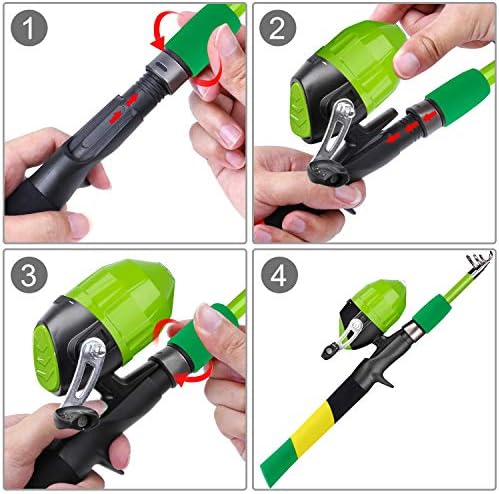 1

2

3

4