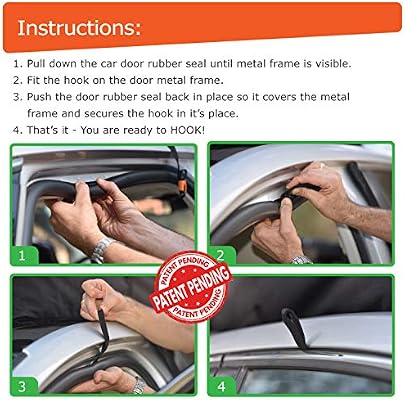 Instructions:

1. Pull down the car door rubber seal until metal frame is visible.
2. Fit the hook on the door metal frame.
3. Push the door rubber seal back in place so it covers the metal frame and secures the hook in it's place.
4. That's it - You are ready to HOOK!

1

2

PATENT PENDING
PATENT PENDING
PATENT PENDING

3

4