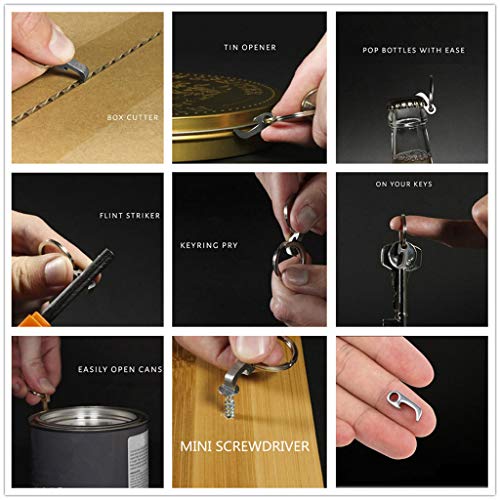 BOX CUTTER

TIN OPENER

POP BOTTLES WITH EASE

FLINT STRIKER

KEYRING PRY

ON YOUR KEYS

EASILY OPEN CANS

MINI SCREWDRIVER