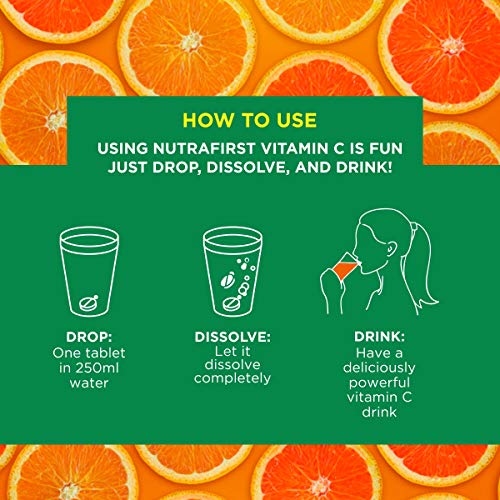 HOW TO USE

USING NUTRAFIRST VITAMIN C IS FUN
JUST DROP, DISSOLVE, AND DRINK!

DROP:
One tablet in 250ml water

DISSOLVE:
Let it dissolve completely

DRINK:
Have a deliciously powerful vitamin C drink