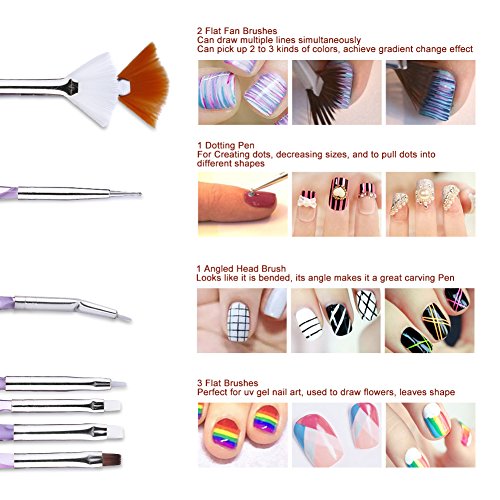 2 Flat Fan Brushes
Can draw multiple lines simultaneously
Can pick up 2 to 3 kinds of colors, achieve gradient change effect

1 Dotting Pen
For Creating dots, decreasing sizes, and to pull dots into different shapes

1 Angled Head Brush
Looks like it is bended, its angle makes it a great carving Pen

3 Flat Brushes
Perfect for uv gel nail art, used to draw flowers, leaves shape