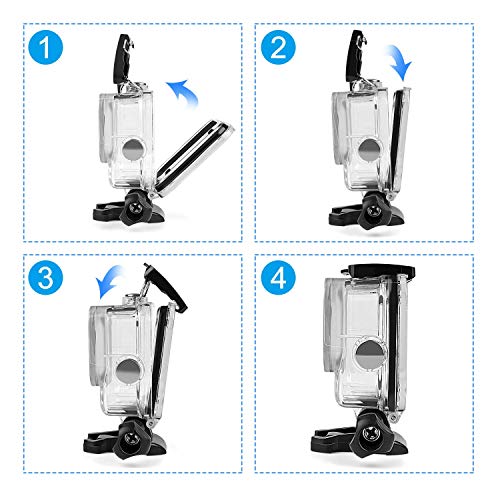 1

2

3

4