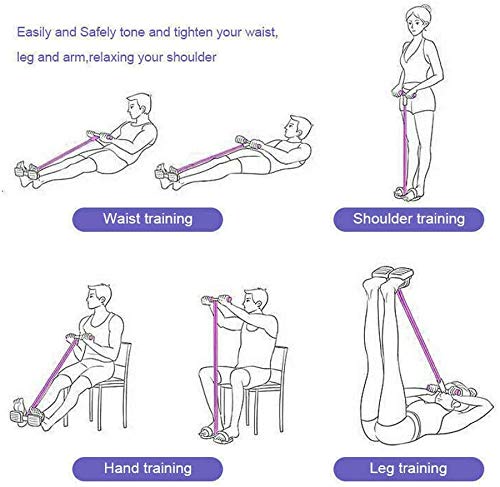 Easily and Safely tone and tighten your waist,
leg and arm,relaxing your shoulder

Waist training

Shoulder training

Hand training

Leg training