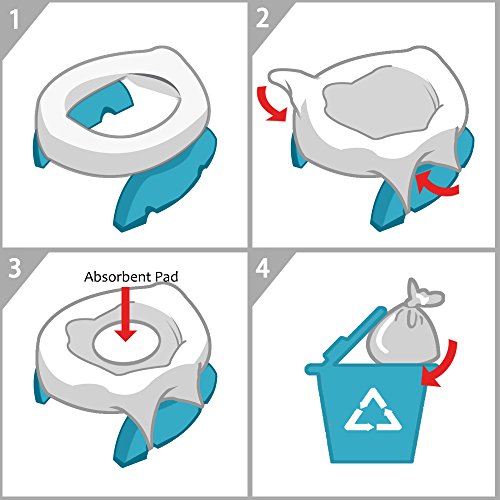 1

2

3

Absorbent Pad

4