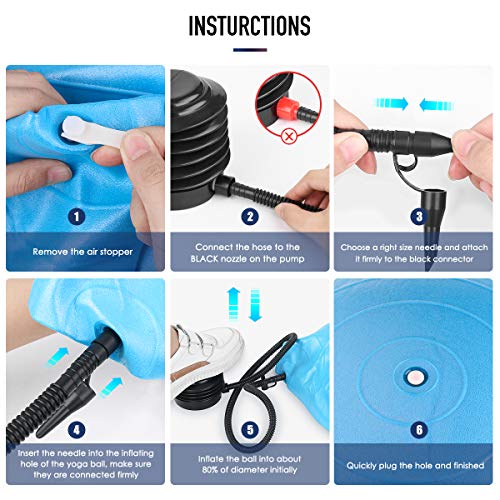 INSTURCTIONS

1
Remove the air stopper

2
Connect the hose to the BLACK nozzle on the pump

3
Choose a right size needle and attach it firmly to the black connector

4
Insert the needle into the inflating hole of the yoga ball, make sure they are connected firmly

5
Inflate the ball into about 80% of diameter initially

6
Quickly plug the hole and finished