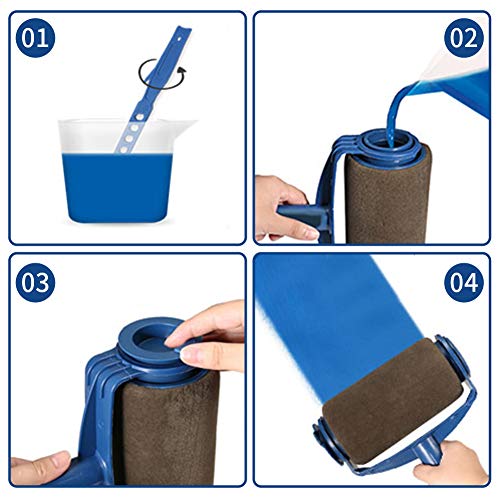 01

02

03

04