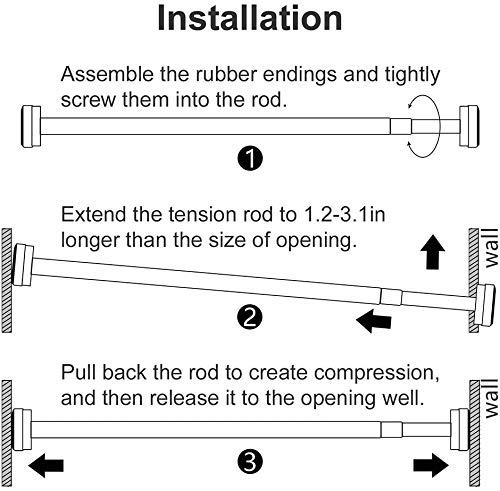 Installation

Assemble the rubber endings and tightly screw them into the rod.

1

Extend the tension rod to 1.2-3.1in longer than the size of opening.

wall

2

Pull back the rod to create compression, and then release it to the opening well.

wall

3