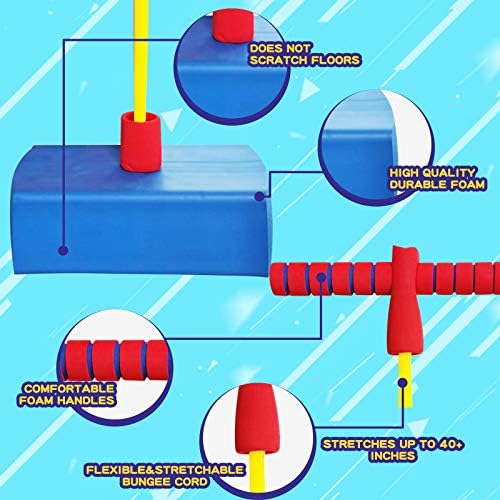 DOES NOT SCRATCH FLOORS

HIGH QUALITY DURABLE FOAM

COMFORTABLE FOAM HANDLES

STRETCHES UP TO 40+ INCHES

FLEXIBLE&STRETCHABLE BUNGEE CORD