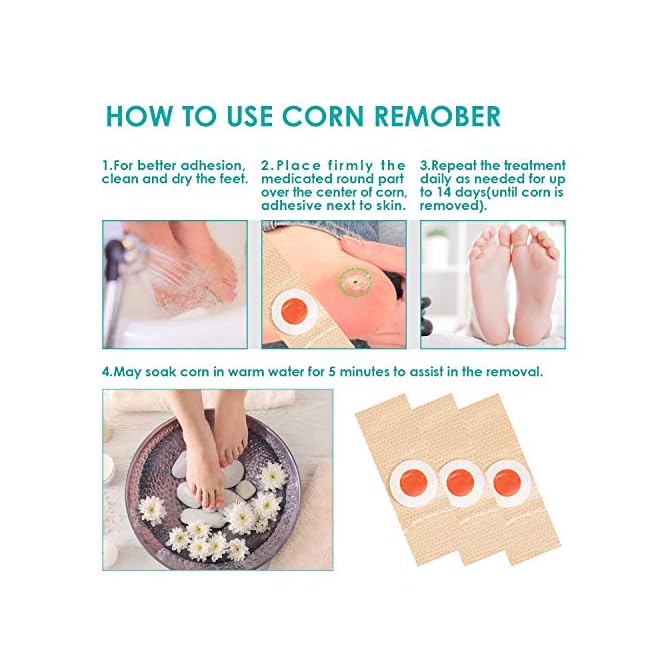 HOW TO USE CORN REMOBER

1.For better adhesion, clean and dry the feet.

2.Place firmly the medicated round part over the center of corn, adhesive next to skin.

3.Repeat the treatment daily as needed for up to 14 days(until corn is removed).

4.May soak corn in warm water for 5 minutes to assist in the removal.