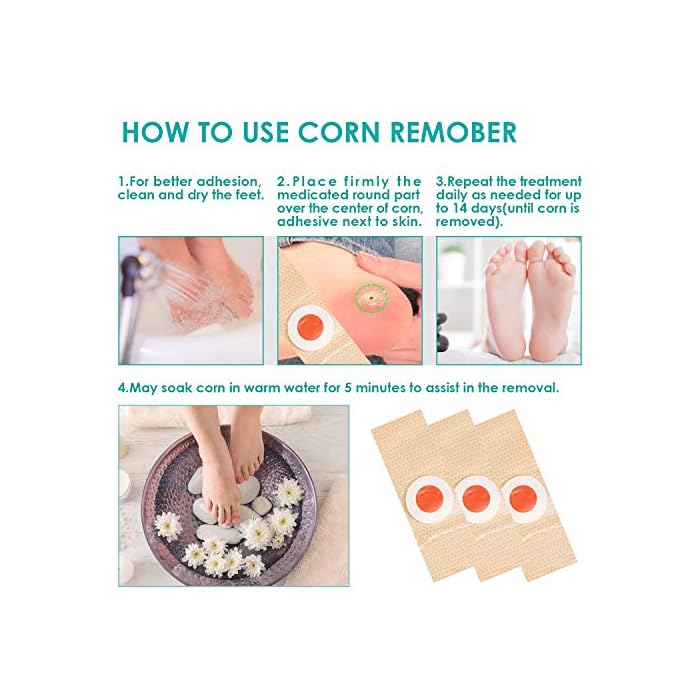 HOW TO USE CORN REMOBER

1.For better adhesion, clean and dry the feet.

2.Place firmly the medicated round part over the center of corn, adhesive next to skin.

3.Repeat the treatment daily as needed for up to 14 days(until corn is removed).

4.May soak corn in warm water for 5 minutes to assist in the removal.