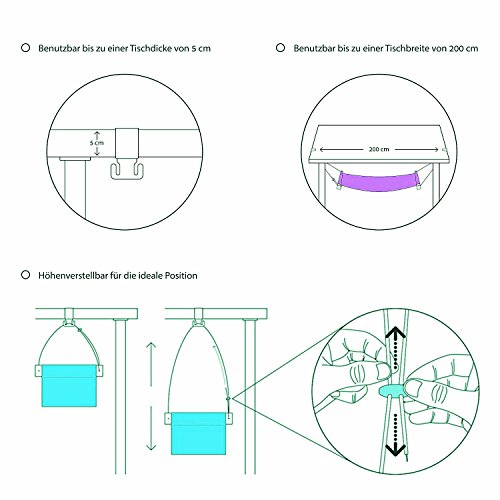 Benutzbar bis zu einer Tischdicke von 5 cm

5 cm

Benutzbar bis zu einer Tischbreite von 200 cm

200 cm

Höhenverstellbar für die ideale Position