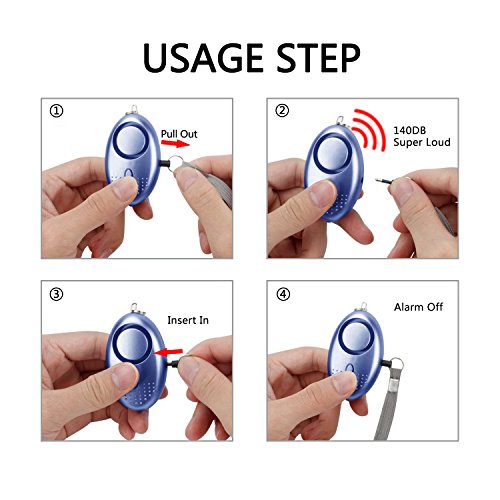 USAGE STEP

①

Pull Out

②

140DB
Super Loud

③

Insert In

④

Alarm Off