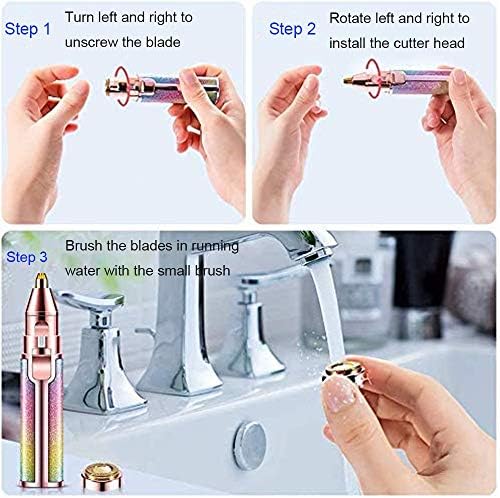 Step 1 Turn left and right to unscrew the blade

Step 2 Rotate left and right to install the cutter head

Step 3 Brush the blades in running water with the small brush