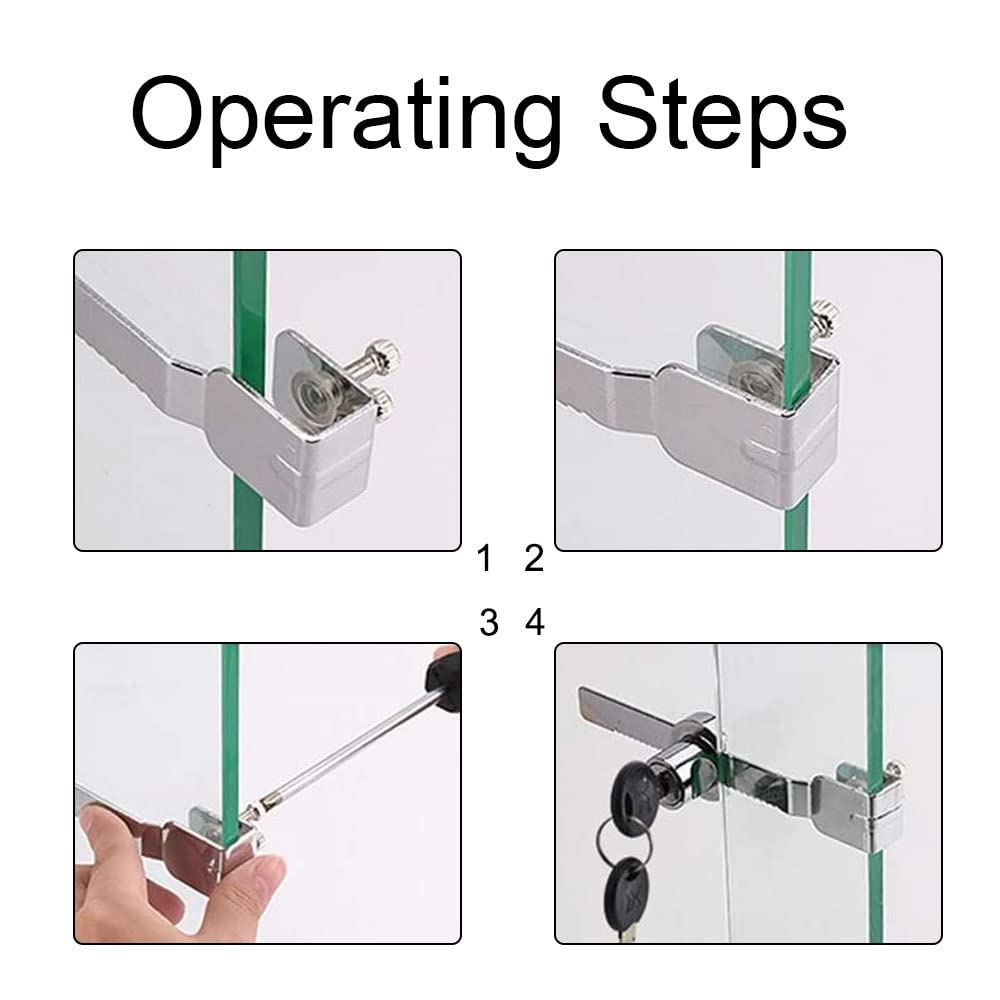 Operating Steps

1 2

3 4